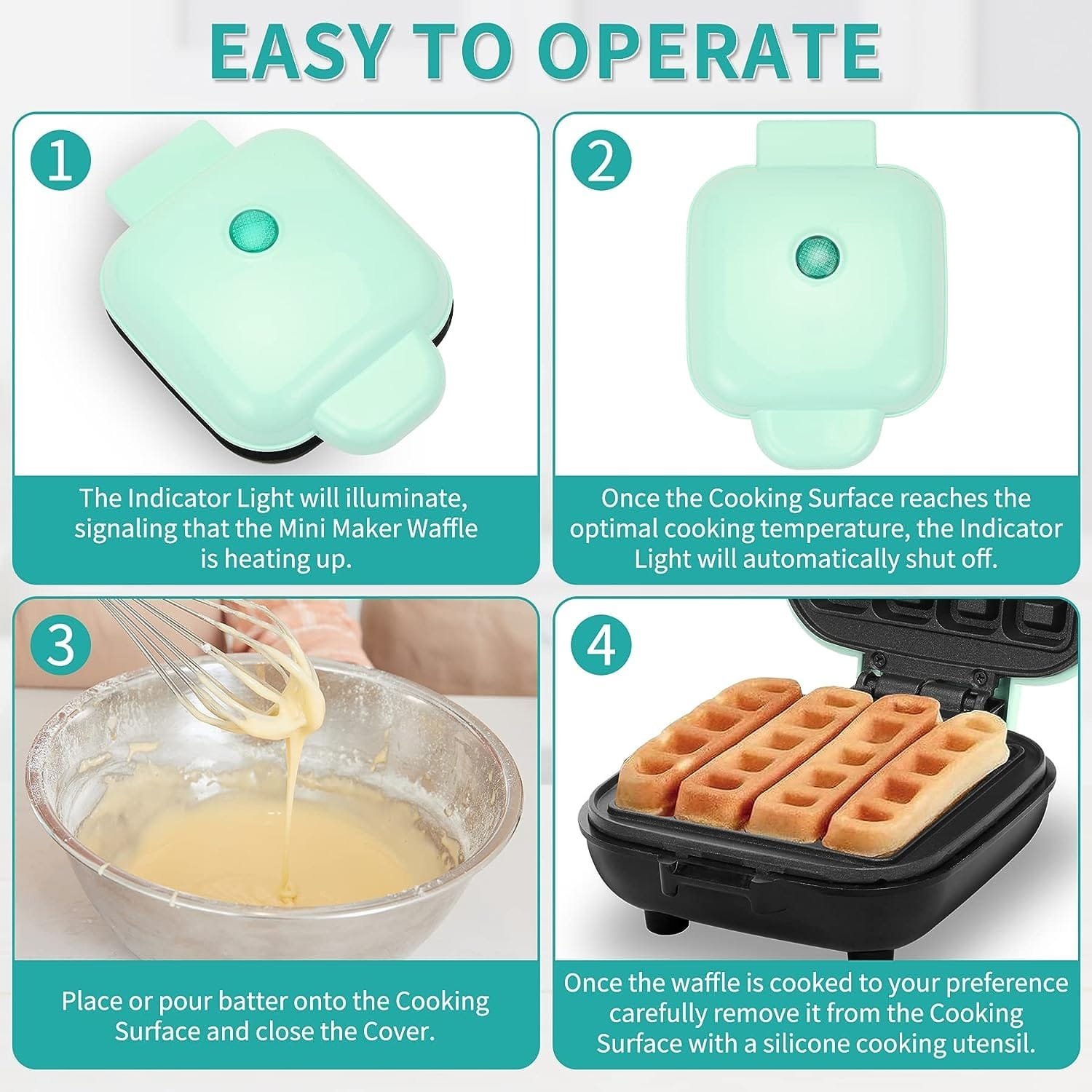 EASY TO OPERATE

1

The Indicator Light will illuminate, signaling that the Mini Maker Waffle is heating up.

2

Once the Cooking Surface reaches the optimal cooking temperature, the Indicator Light will automatically shut off.

3

Place or pour batter onto the Cooking Surface and close the Cover.

4

Once the waffle is cooked to your preference carefully remove it from the Cooking Surface with a silicone cooking utensil.